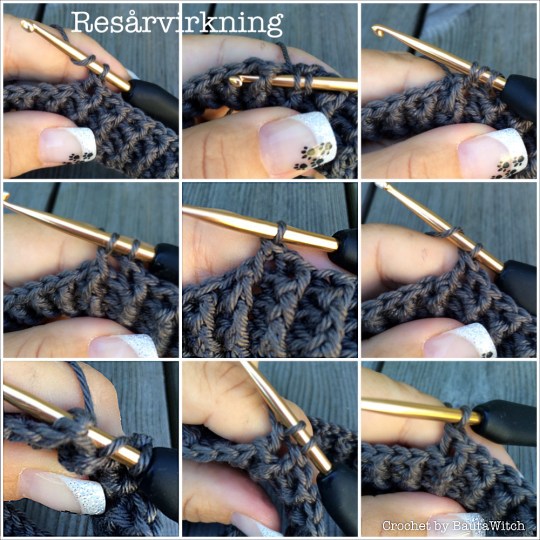 Resårvirkning

Crochet by BautaWitch